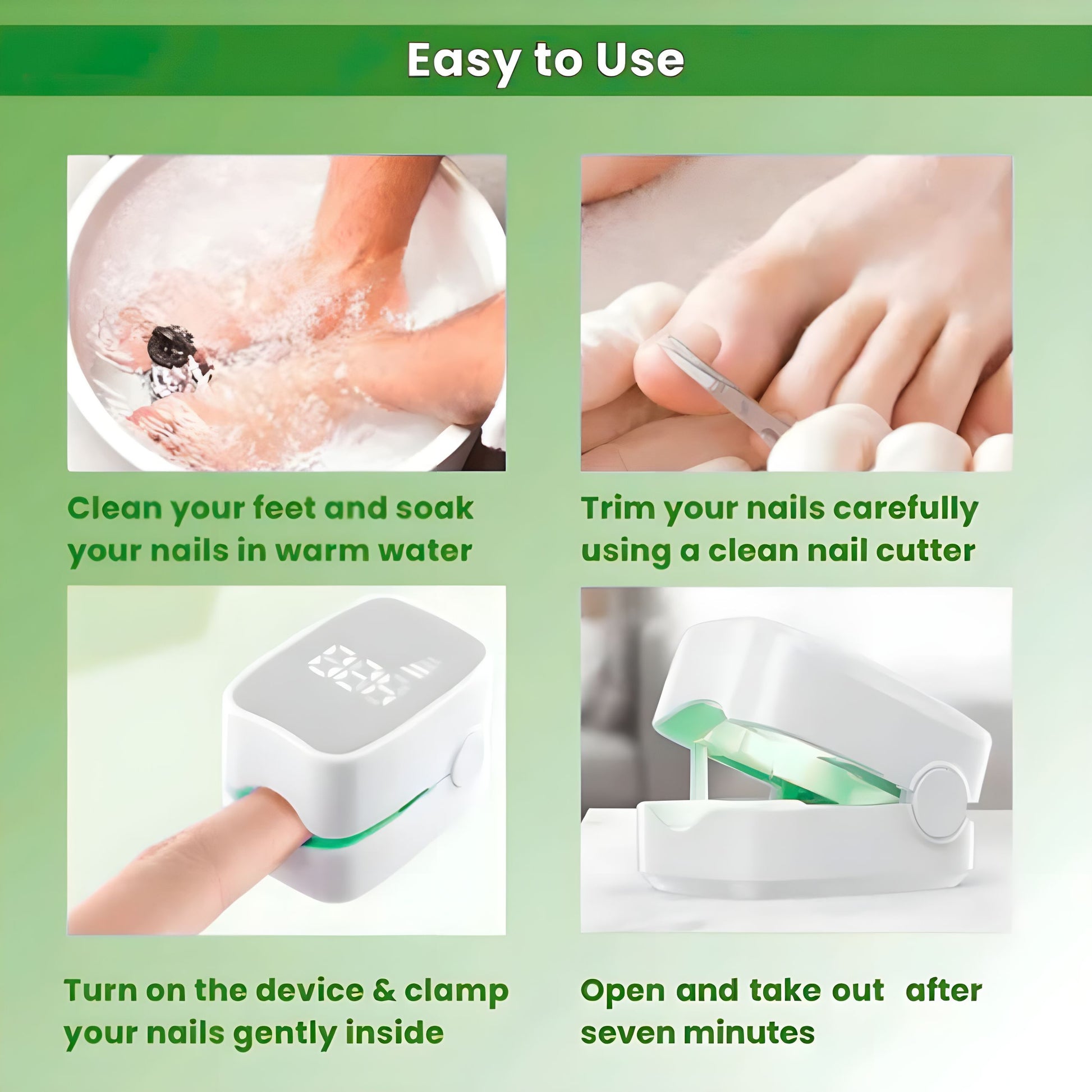 Easy to Use

Clean your feet and soak your nails in warm water

Trim your nails carefully using a clean nail cutter

Turn on the device & clamp your nails gently inside

Open and take out after seven minutes